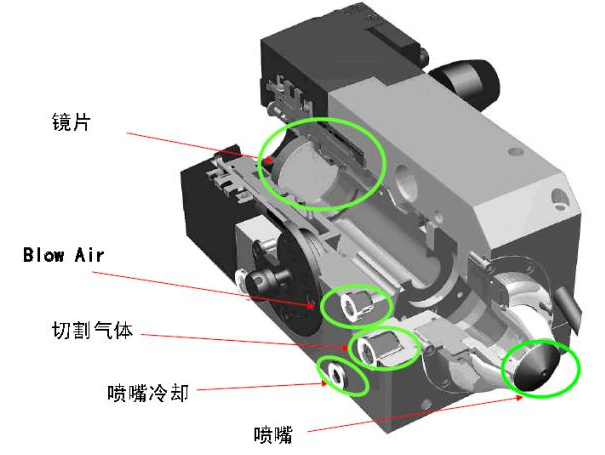 镜片

Blow Air

切割气体

喷嘴冷却

喷嘴