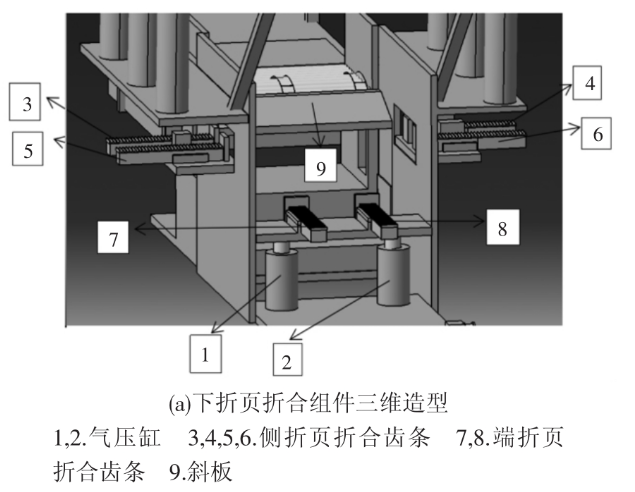 3

5

4

6

9

7

8

1

2

(a)下折页折合组件三维造型

1,2.气压缸　3,4,5,6.侧折页折合齿条　7,8.端折页折合齿条　9.斜板