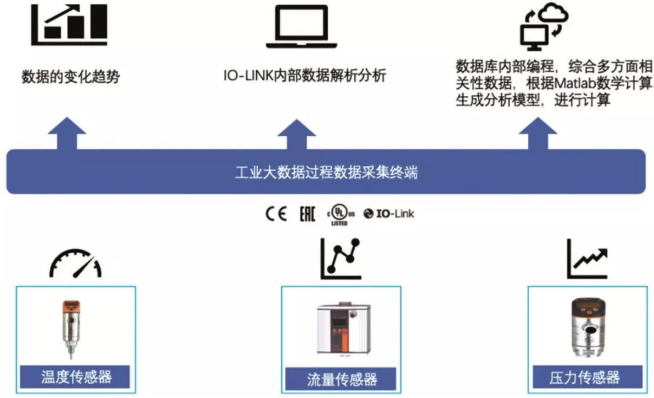 数据的变化趋势

IO-LINK内部数据解析分析

数据库内部编程，综合多方面相关性数据，根据Matlab数学计算生成分析模型，进行计算

工业大数据过程数据采集终端

CE EAC c UL us LISTED IO-Link

温度传感器

流量传感器

压力传感器