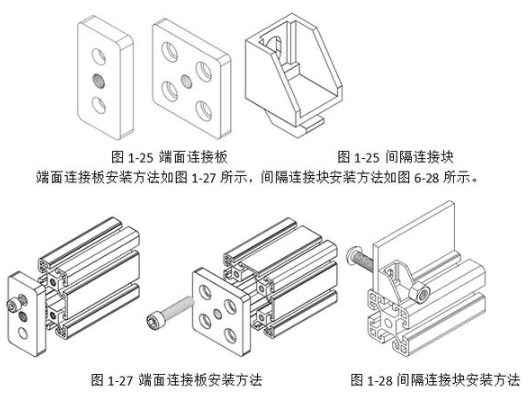 图 1-25 端面连接板

图 1-25 间隔连接块

端面连接板安装方法如图 1-27 所示，间隔连接块安装方法如图 6-28 所示。

图 1-27 端面连接板安装方法

图 1-28 间隔连接块安装方法